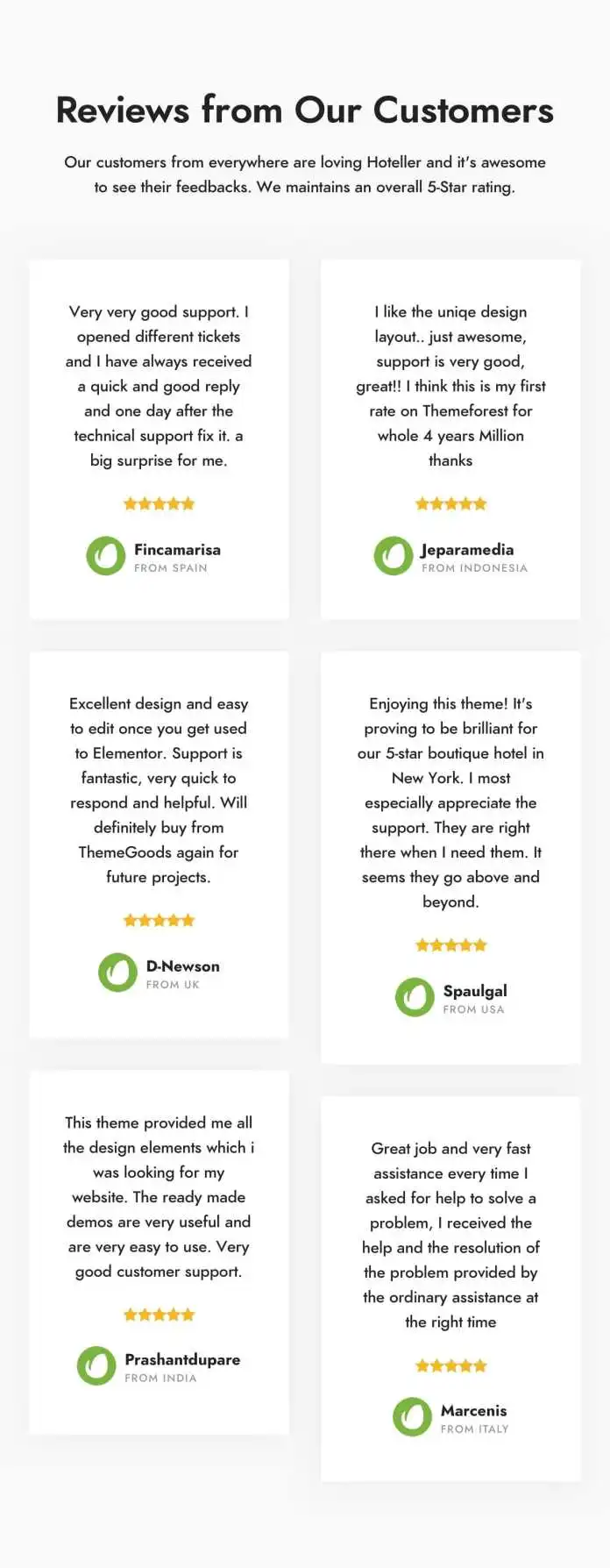 Reviews from Our Customers

Our customers from everywhere are loving Hoteller and it's awesome to see their feedbacks. We maintains an overall 5-Star rating.

Very very good support. I opened different tickets and I have always received a quick and good reply and one day after the technical support fix it. a big surprise for me.

Fincamarisa
FROM SPAIN

Excellent design and easy to edit once you get used to Elementor. Support is fantastic, very quick to respond and helpful. Will definitely buy from ThemeGoods again for future projects.

D-Newson
FROM UK

This theme provided me all the design elements which i was looking for my website. The ready made demos are very useful and are very easy to use. Very good customer support.

Prashantdupare
FROM INDIA

I like the uniqe design layout.. just awesome, support is very good, great!! I think this is my first rate on Themeforest for whole 4 years Million thanks

Jeparamedia
FROM INDONESIA

Enjoying this theme! It's proving to be brilliant for our 5-star boutique hotel in New York. I most especially appreciate the support. They are right there when I need them. It seems they go above and beyond.

Spaulgal
FROM USA

Great job and very fast assistance every time I asked for help to solve a problem, I received the help and the resolution of the problem provided by the ordinary assistance at the right time

Marcenis
FROM ITALY